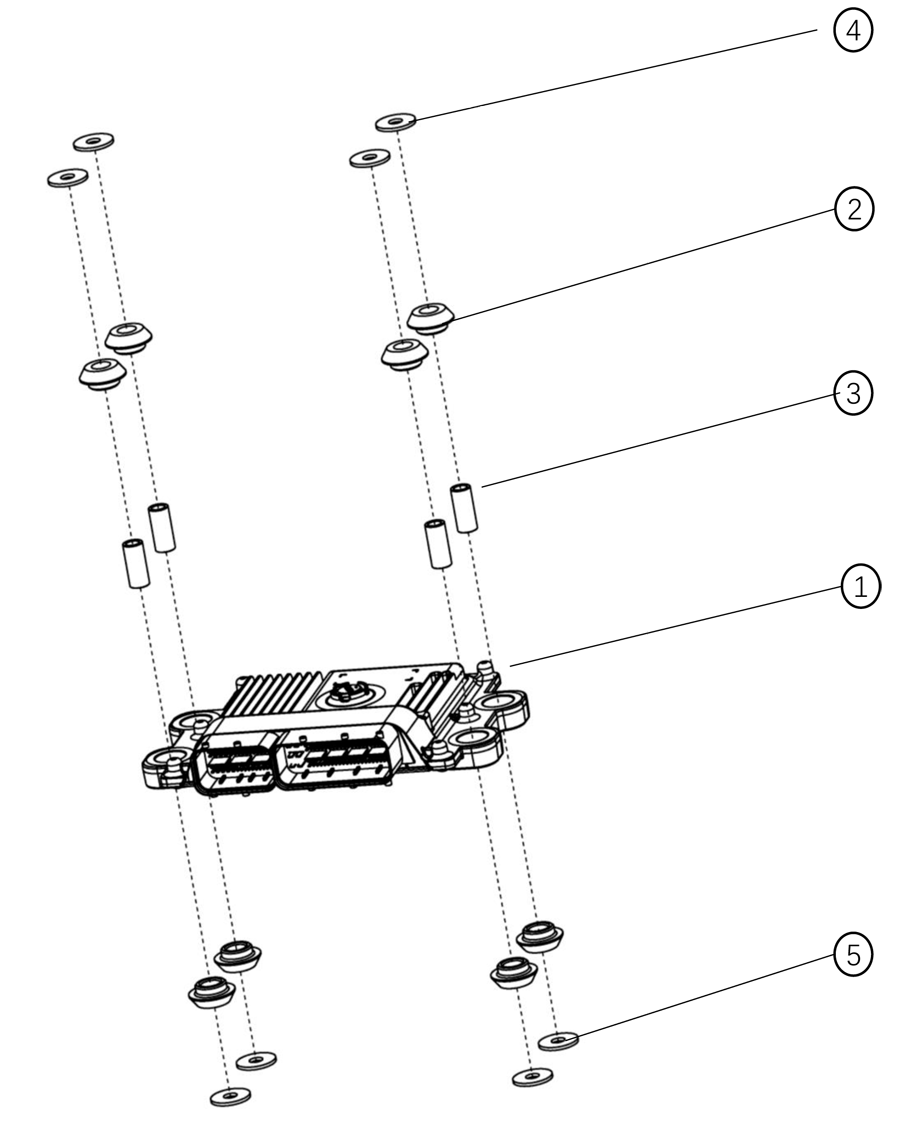 4
2
3
1
5