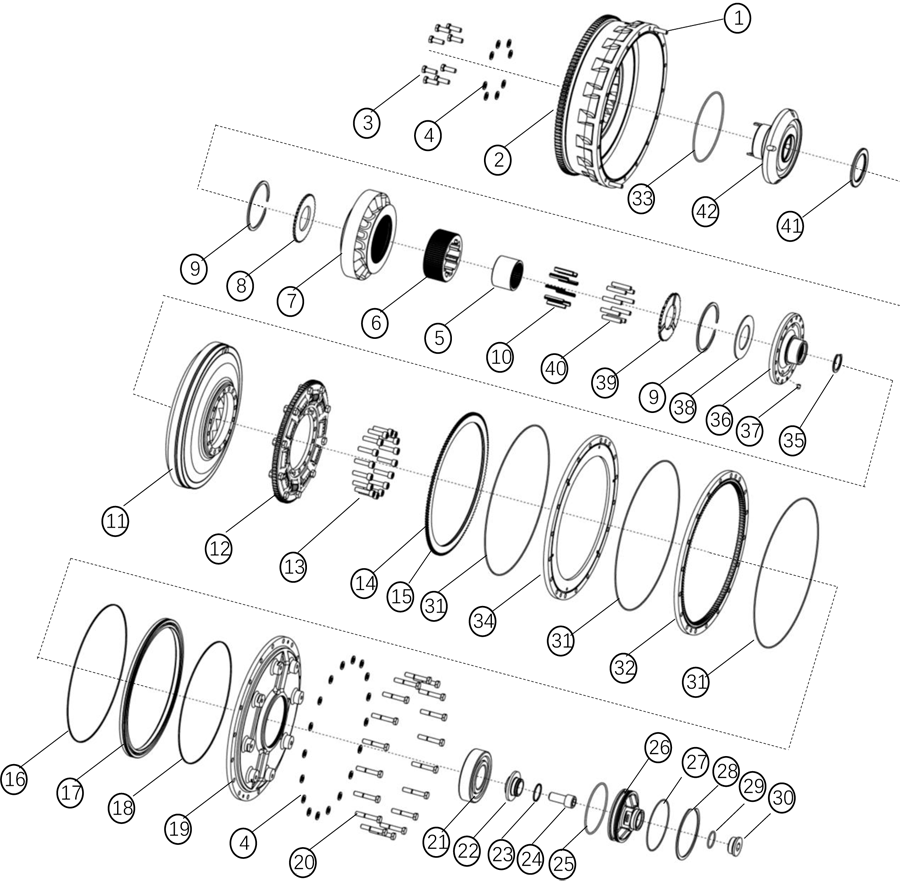 1
3
4
2
33
42
41
9
8
7
6
5
10
40
39
9
38
36
37
35
11
12
13
14
15
31
34
31
32
31
16
17
18
19
4
20
21
22
23
24
25
26
27
28
29
30