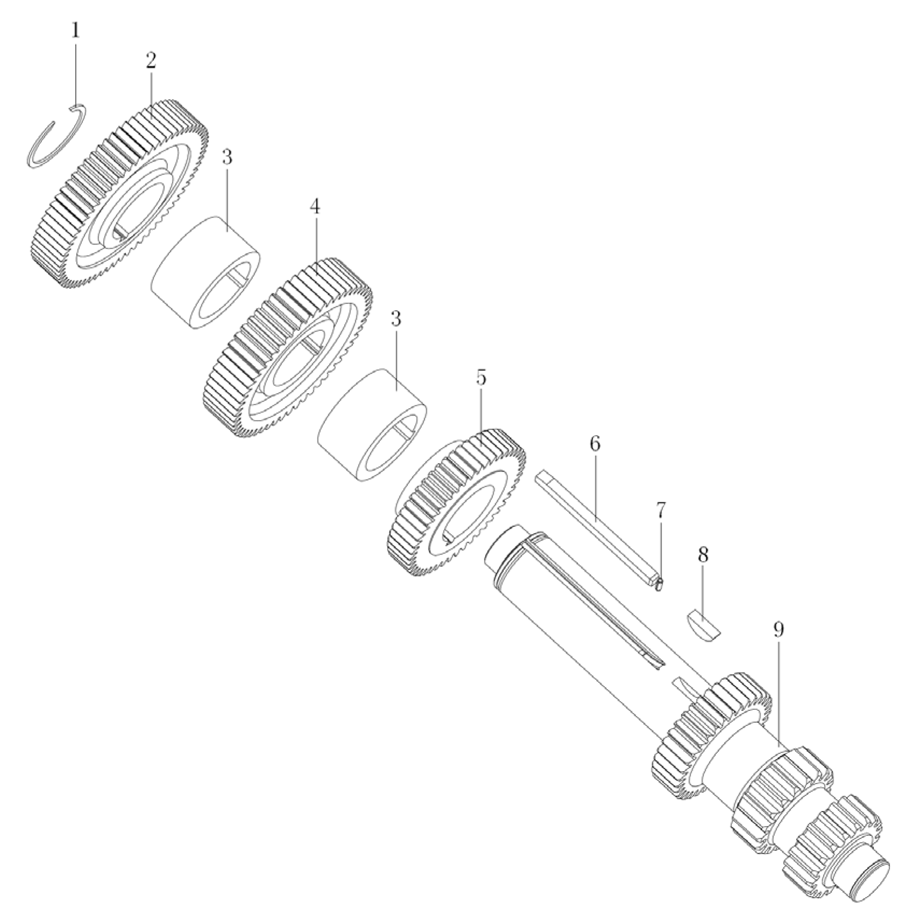 1
2
3
4
3
5
6
7
8
9