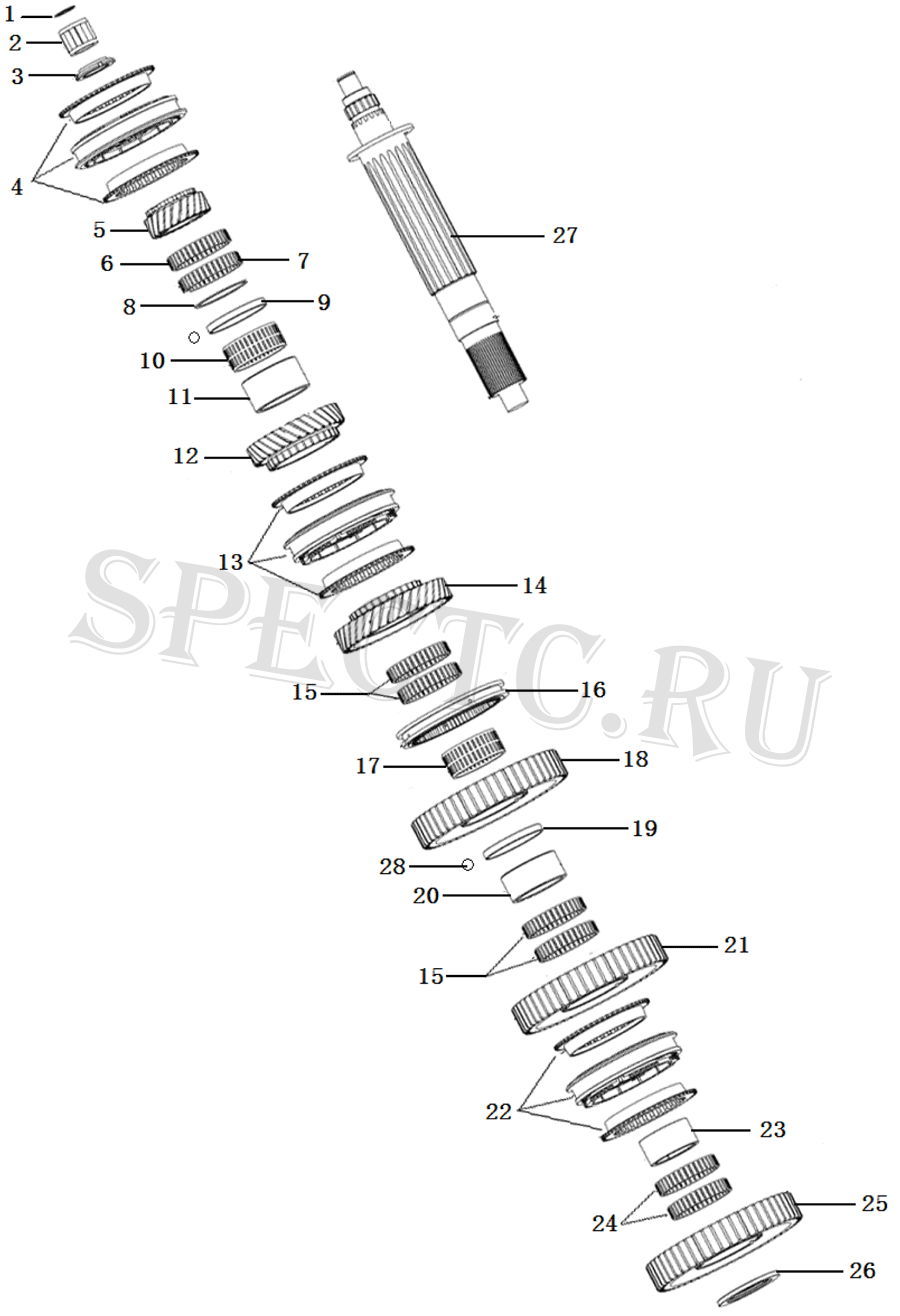 1
2
3
4
5
6
7
8
9
10
11
12
13
14
15
16
17
18
19
28
20
15
21
22
23
24
25
26
27
SPECTC.RU