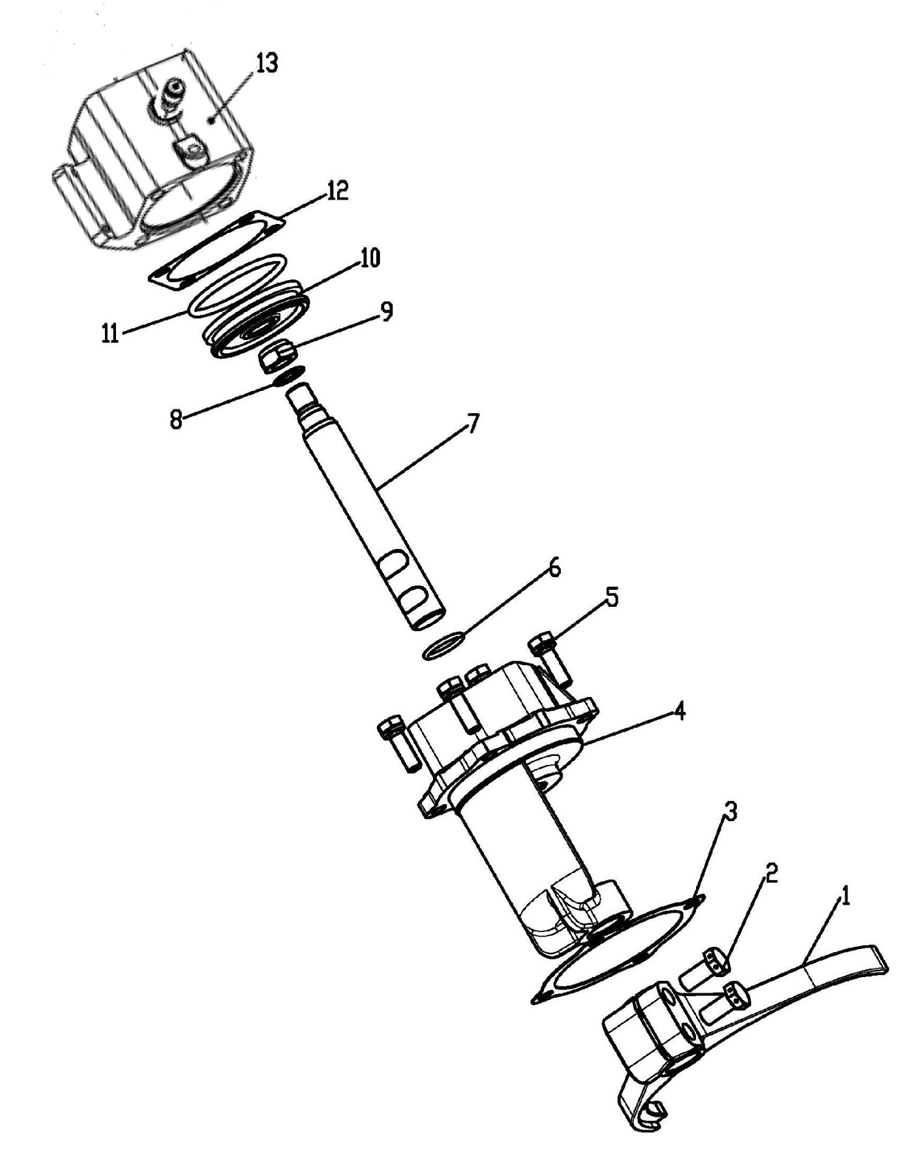 13
12
10
11
9
8
7
6
5
4
3
2
1