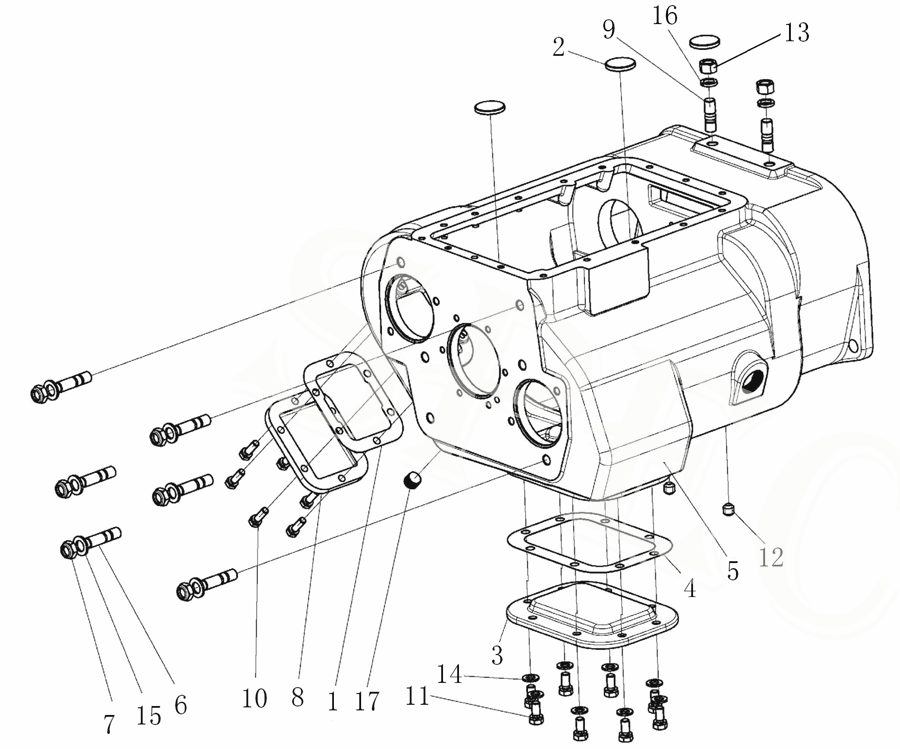 2
9
16
13
5
12
4
3
14
11
7
15
6
10
8
1
17