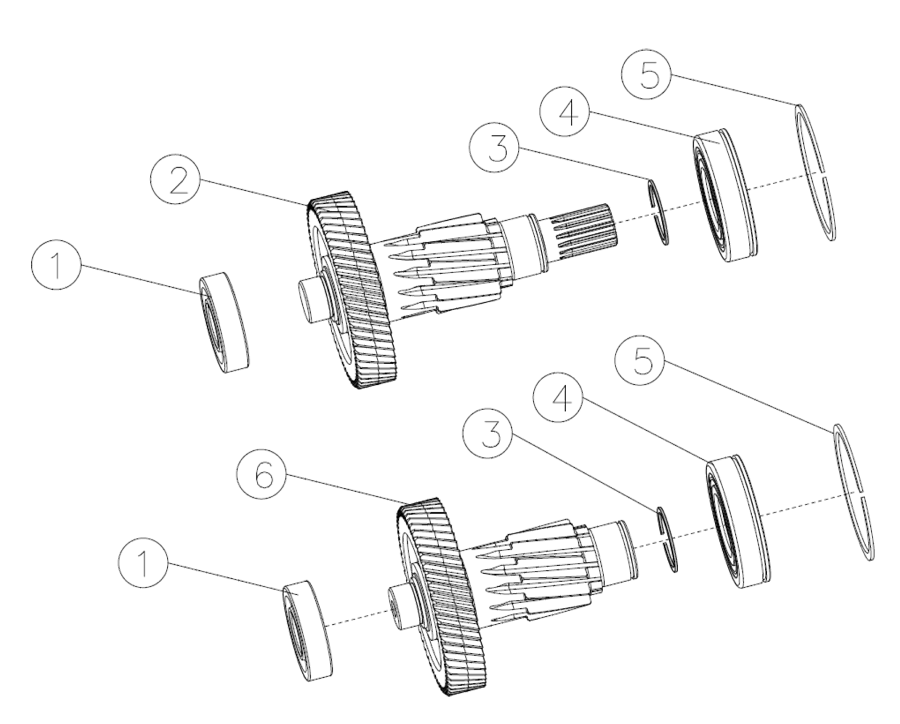 5
4
3
2
1
5
4
3
6
1