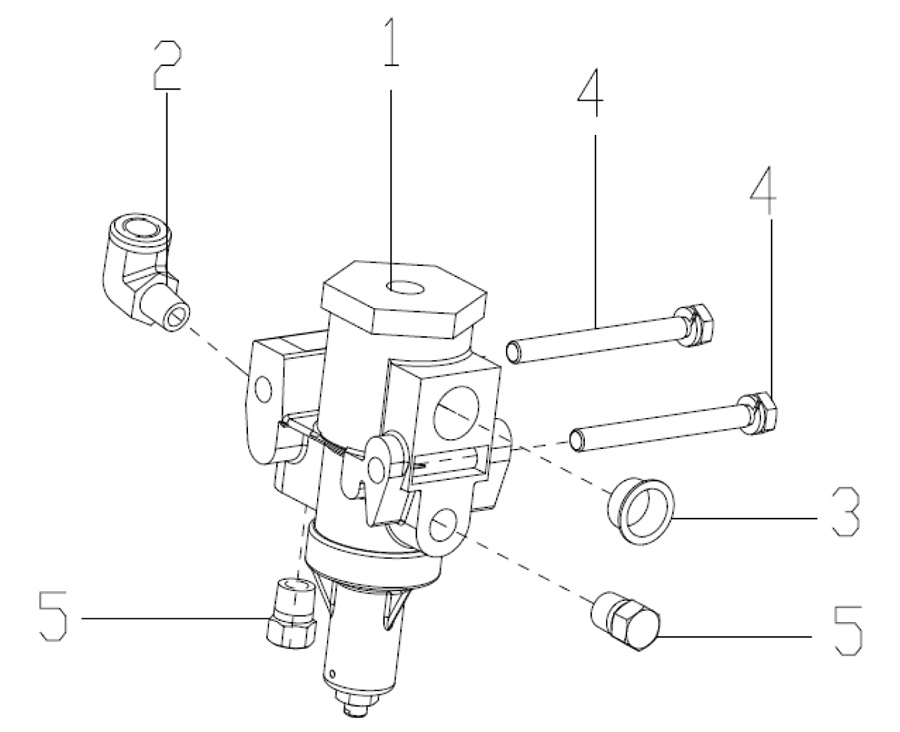 2
1
4
4
3
5
5