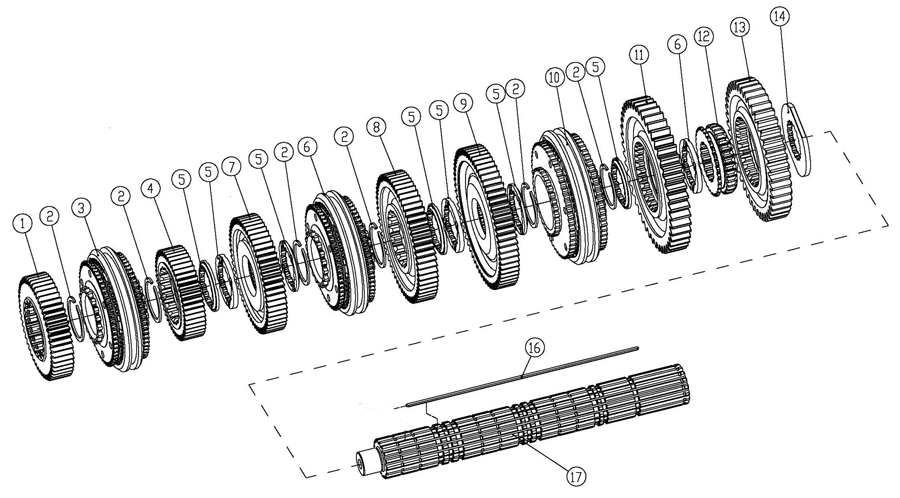 1
2
3
2
4
5
5
7
5
2
6
2
8
5
5
9
5
2
10
2
5
11
6
12
13
14
16
17